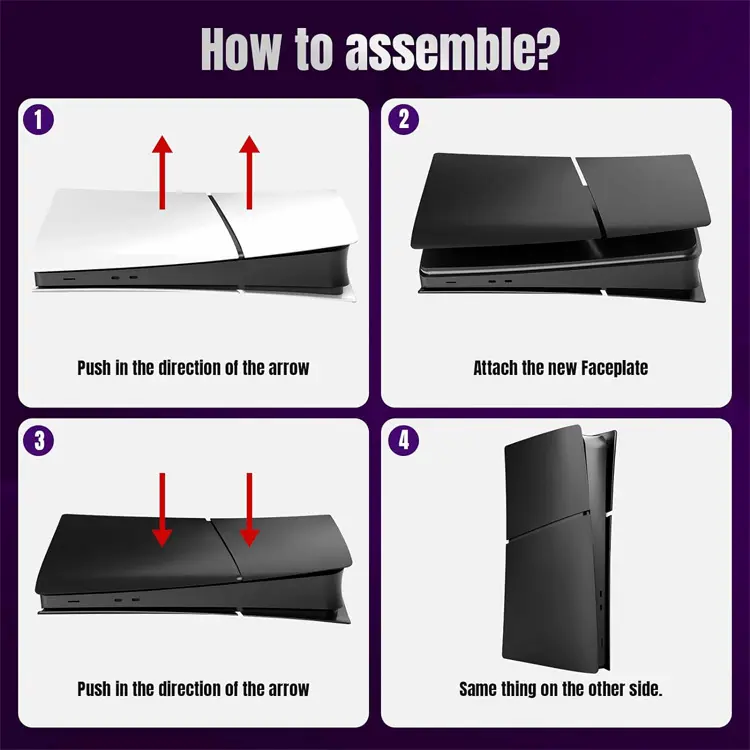 How to assemble?

1

Push in the direction of the arrow

2

Attach the new Faceplate

3

Push in the direction of the arrow

4

Same thing on the other side.